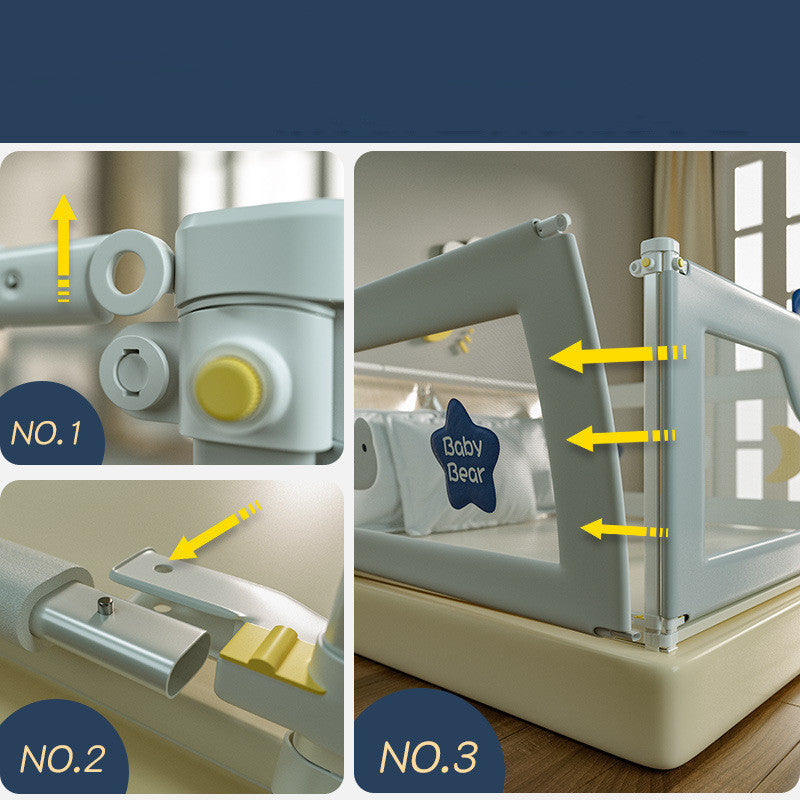 NO.1

NO.2

Baby Bear

NO.3